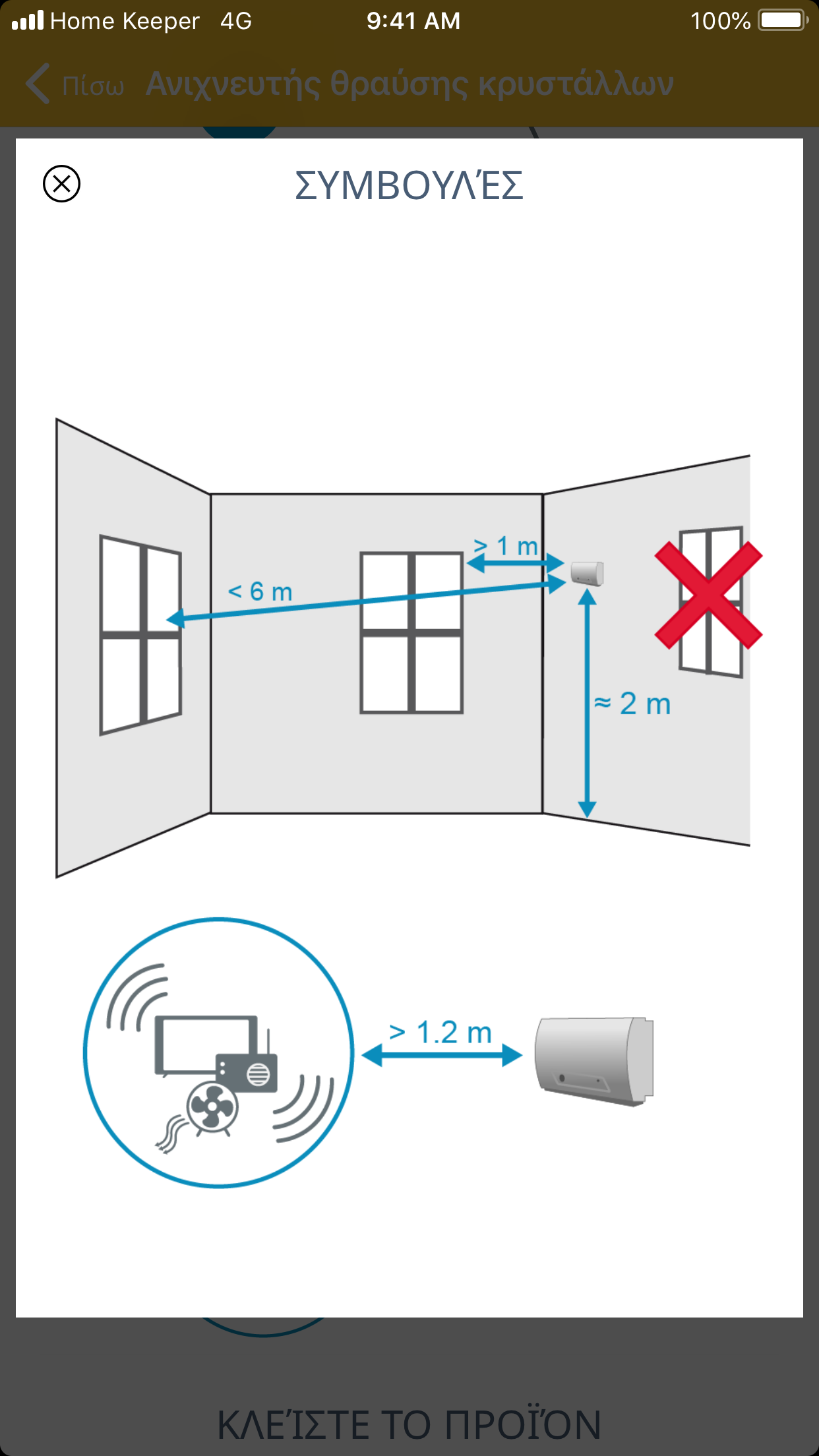 Home Keeper 4G 9:41 AM 100%

Πίσω Ανιχνευτής θραύσης κρυστάλλων

ΣΥΜΒΟΥΛΈΣ

> 1 m

< 6 m

≈ 2 m

> 1.2 m

ΚΛΕΊΣΤΕ ΤΟ ΠΡΟΪΌΝ